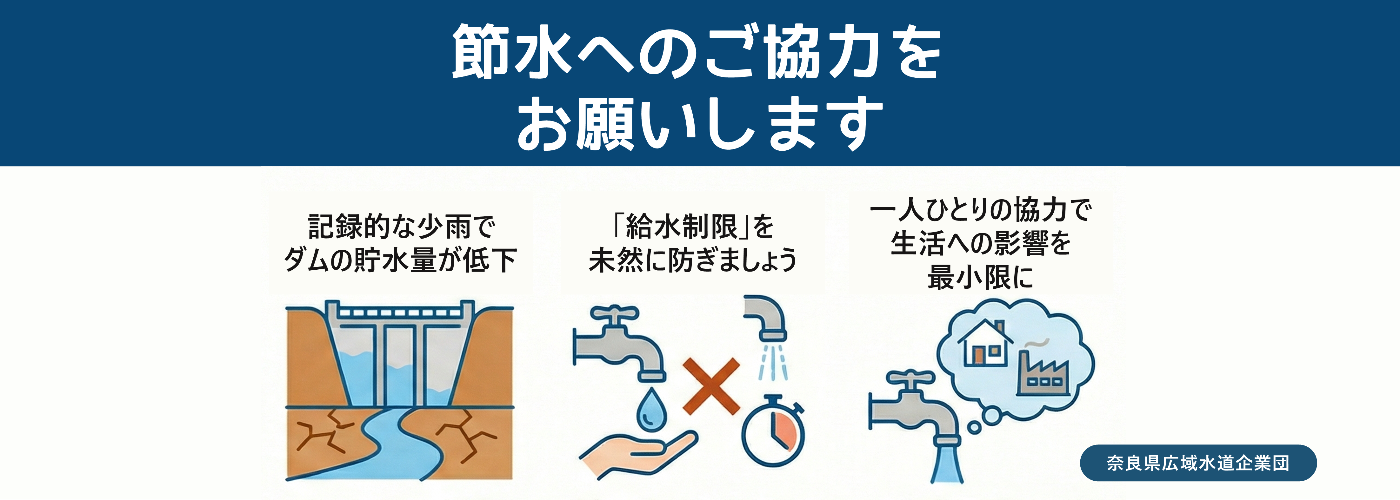 節水へのご協力を
お願いします

記録的な少雨で
ダムの貯水量が低下

「給水制限」を
未然に防ぎましょう

一人ひとりの協力で
生活への影響を
最小限に

奈良県広域水道企業団